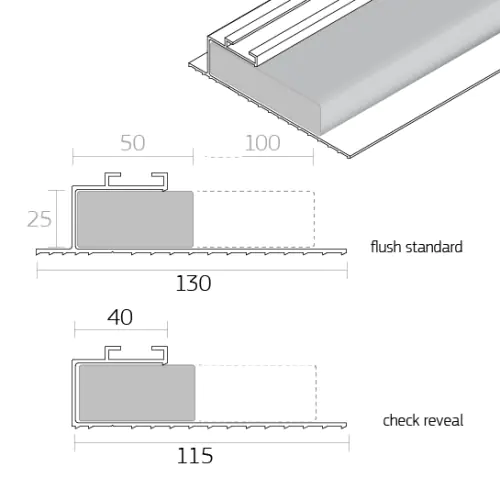 50
100
25
flush standard
130
40
check reveal
115